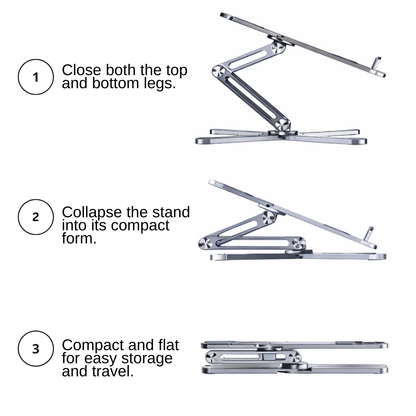 1

Close both the top and bottom legs.

2

Collapse the stand into its compact form.

3

Compact and flat for easy storage and travel.