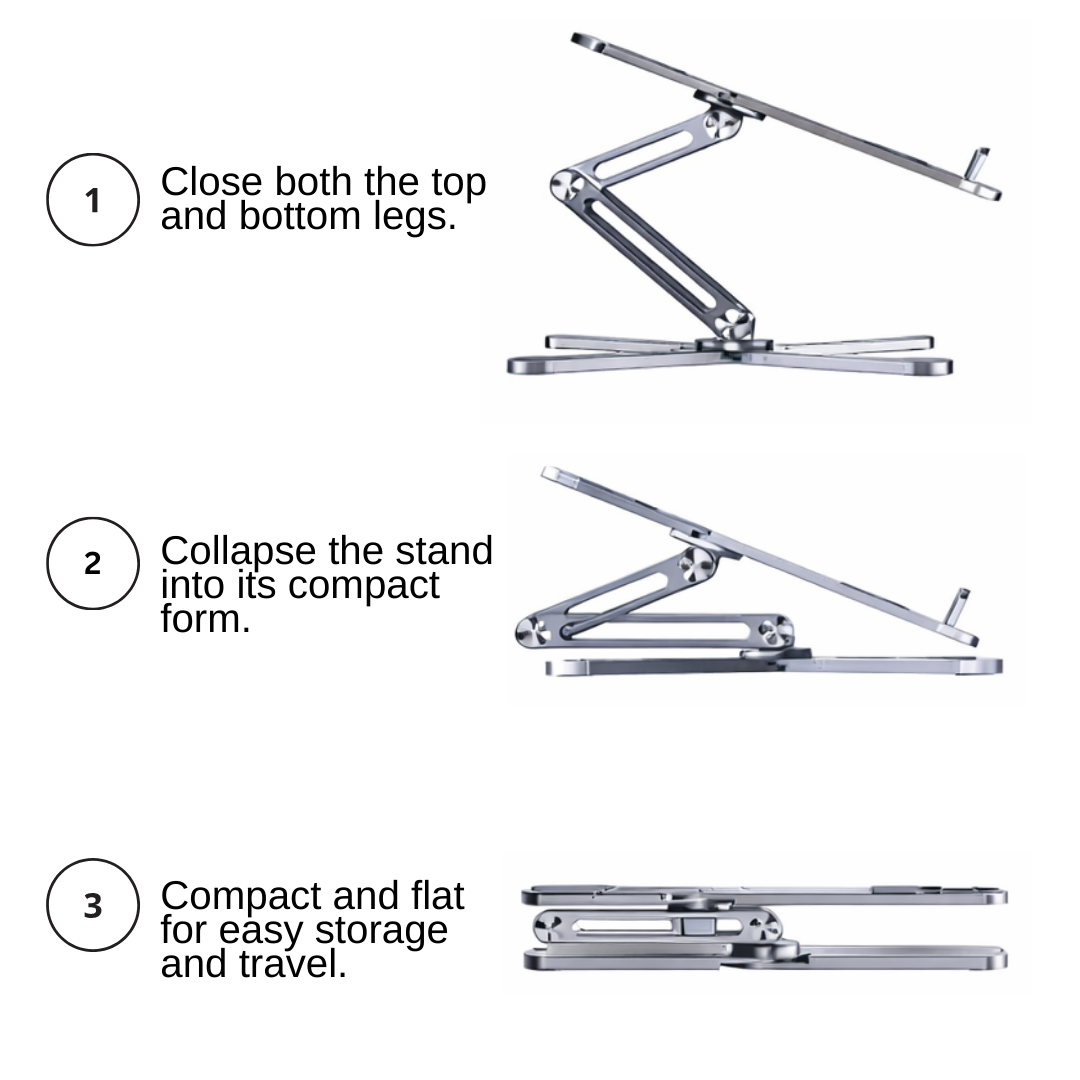 1 Close both the top and bottom legs.

2 Collapse the stand into its compact form.

3 Compact and flat for easy storage and travel.